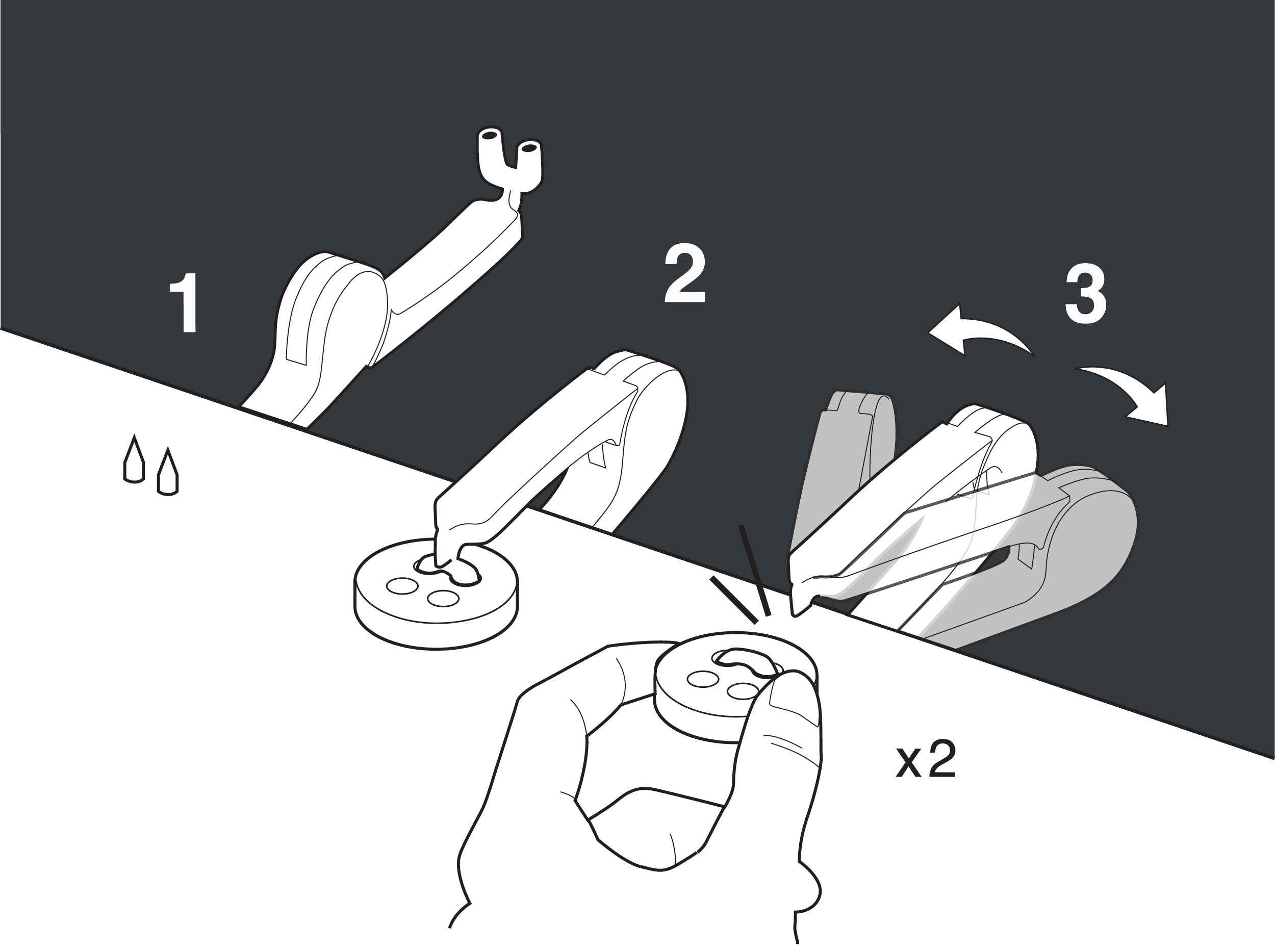 1

2

3

x2